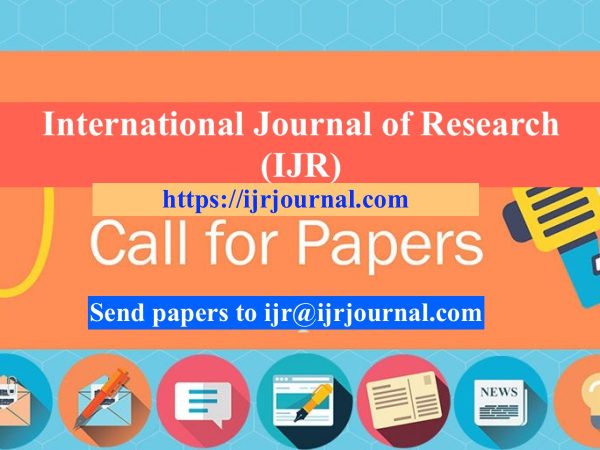 International Journal of Research (IJR)

https://ijrjournal.com

Call for Papers

Send papers to ijr@ijrjournal.com

NEWS