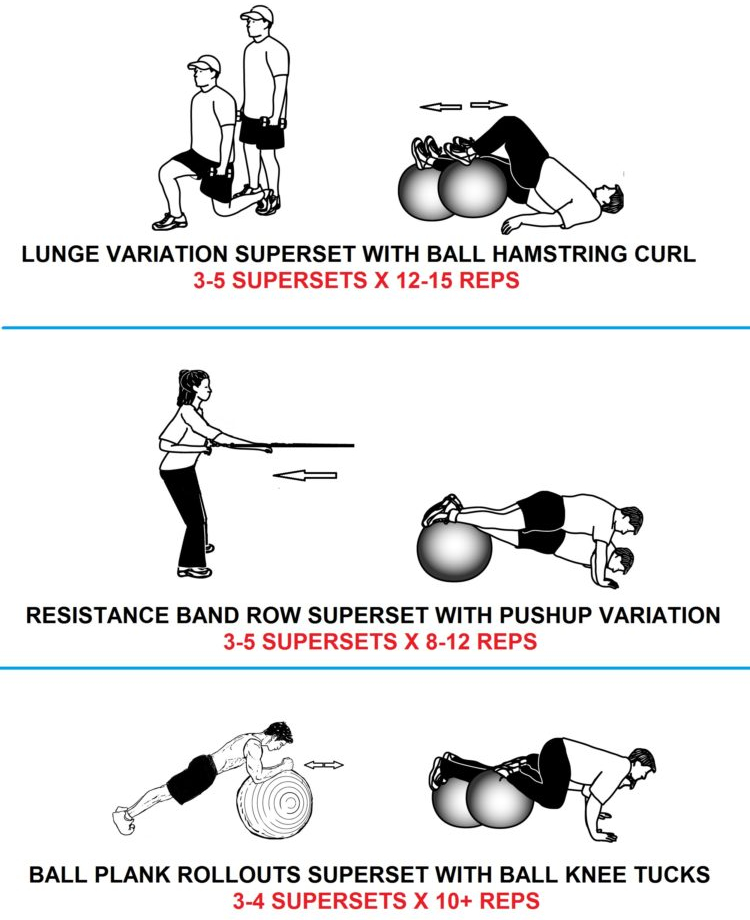 LUNGE VARIATION SUPERSET WITH BALL HAMSTRING CURL
3-5 SUPERSETS X 12-15 REPS

RESISTANCE BAND ROW SUPERSET WITH PUSHUP VARIATION
3-5 SUPERSETS X 8-12 REPS

BALL PLANK ROLLOUTS SUPERSET WITH BALL KNEE TUCKS
3-4 SUPERSETS X 10+ REPS